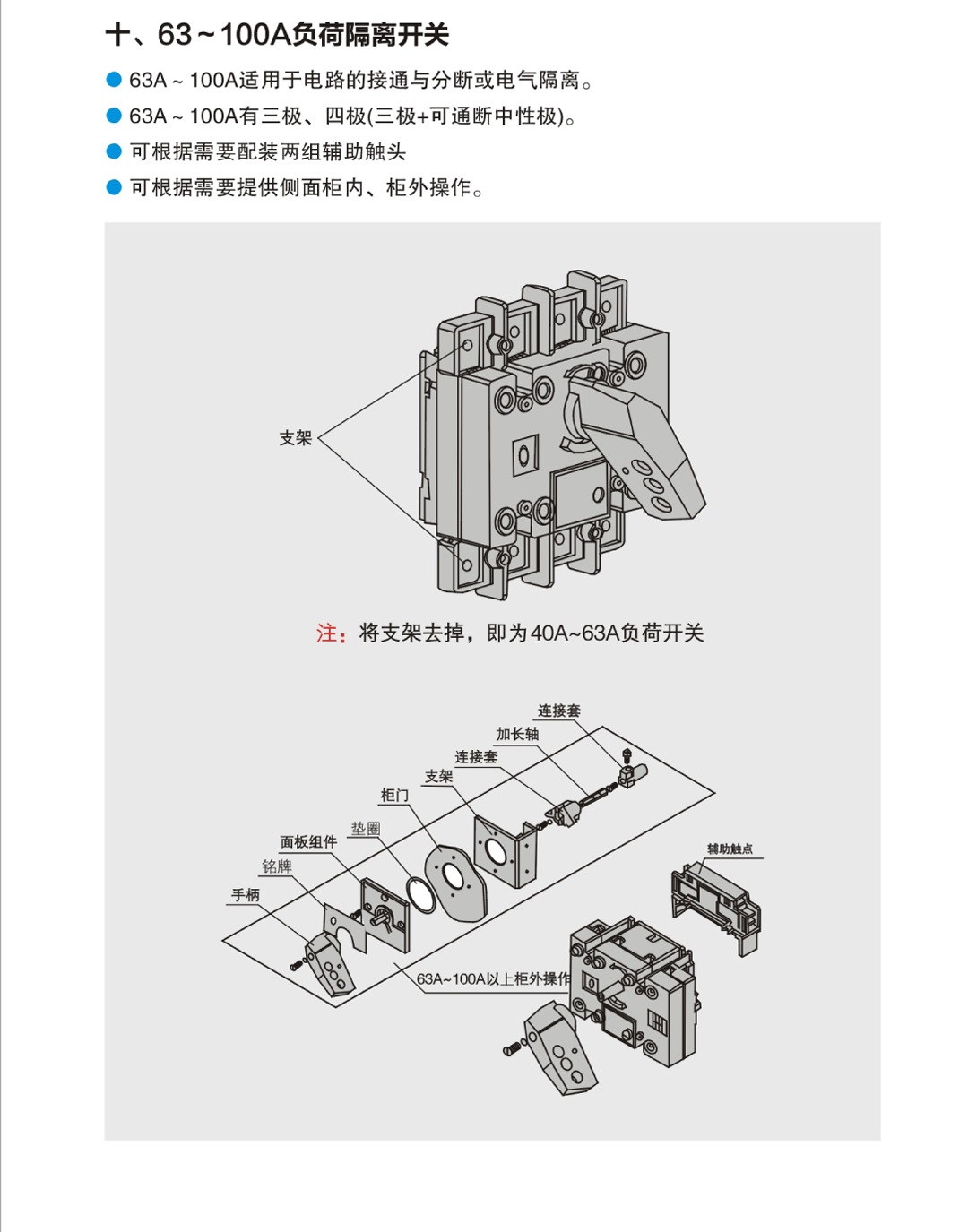 十、63～100A负荷隔离开关

● 63A～100A适用于电路的接通与分断或电气隔离。
● 63A～100A有三极、四极(三极+可通断中性极)。
● 可根据需要配装两组辅助触头
● 可根据需要提供侧面柜内、柜外操作。

支架

注：将支架去掉，即为40A~63A负荷开关

连接套
加长轴
连接套
支架
柜门
垫圈
面板组件
铭牌
手柄
辅助触点
63A~100A以上柜外操作